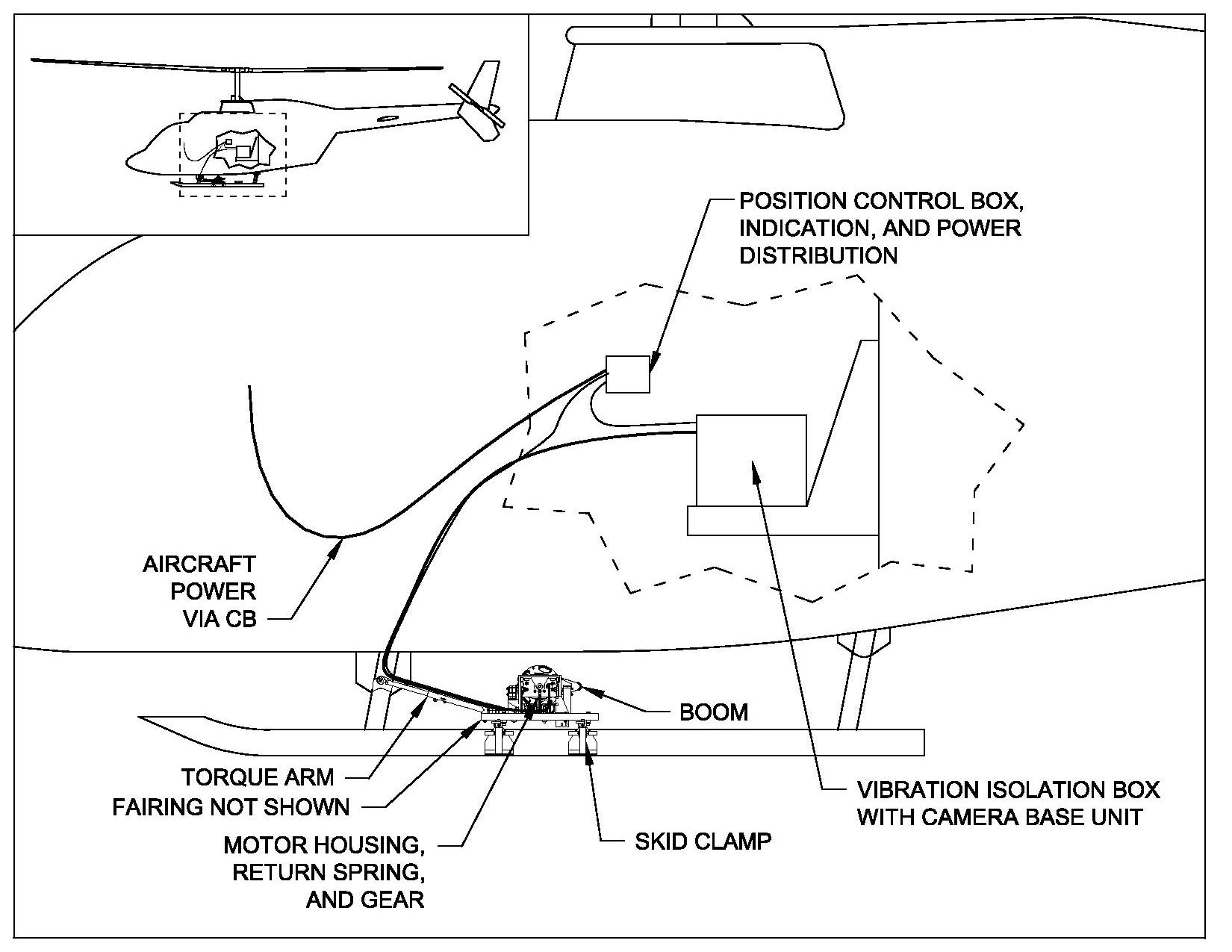 POSITION CONTROL BOX, INDICATION, AND POWER DISTRIBUTION

AIRCRAFT POWER VIA CB

BOOM

TORQUE ARM

FAIRING NOT SHOWN

MOTOR HOUSING, RETURN SPRING, AND GEAR

SKID CLAMP

VIBRATION ISOLATION BOX WITH CAMERA BASE UNIT